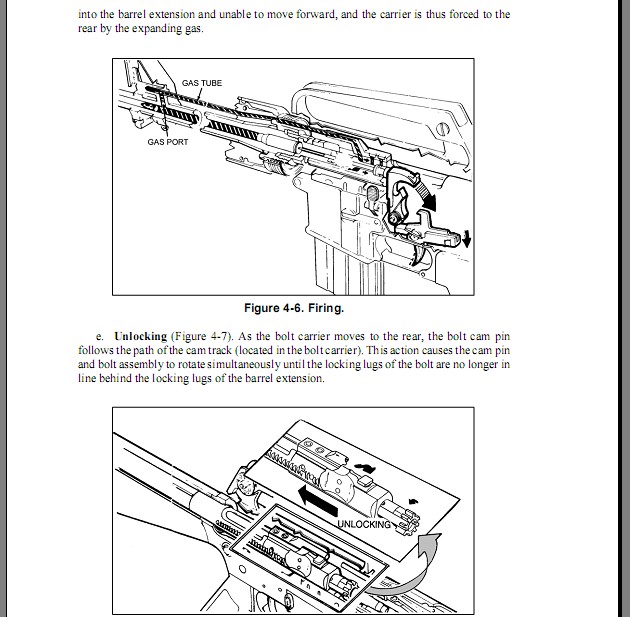 into the barrel extension and unable to move forward, and the carrier is thus forced to the rear by the expanding gas.

GAS TUBE

GAS PORT

Figure 4-6. Firing.

e. **Unlocking** (Figure 4-7). As the bolt carrier moves to the rear, the bolt cam pin follows the path of the cam track (located in the bolt carrier). This action causes the cam pin and bolt assembly to rotate simultaneously until the locking lugs of the bolt are no longer in line behind the locking lugs of the barrel extension.

UNLOCKING