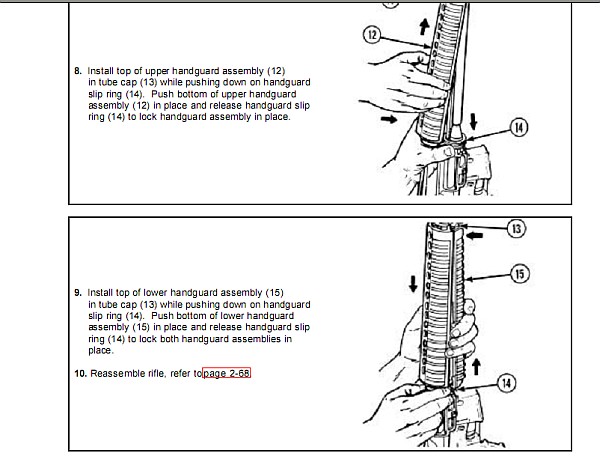 8. Install top of upper handguard assembly (12) in tube cap (13) while pushing down on handguard slip ring (14). Push bottom of upper handguard assembly (12) in place and release handguard slip ring (14) to lock handguard assembly in place.

12

14

9. Install top of lower handguard assembly (15) in tube cap (13) while pushing down on handguard slip ring (14). Push bottom of lower handguard assembly (15) in place and release handguard slip ring (14) to lock both handguard assemblies in place.

10. Reassemble rifle, refer to page 2-68

13

15

14